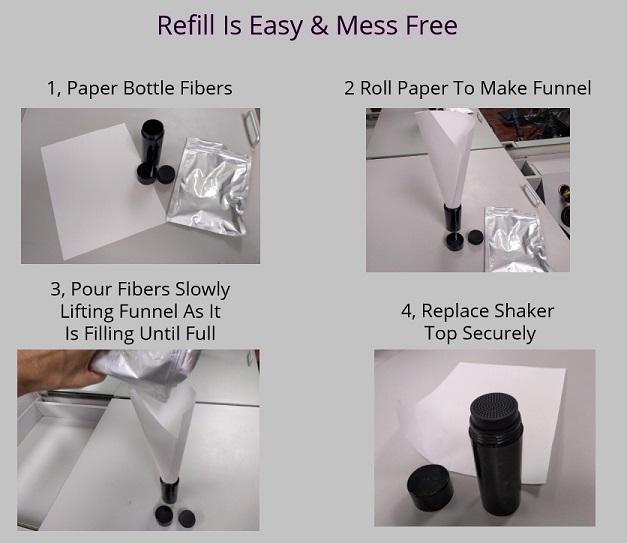 Refill Is Easy & Mess Free

1, Paper Bottle Fibers

2 Roll Paper To Make Funnel

3, Pour Fibers Slowly
Lifting Funnel As It
Is Filling Until Full

4, Replace Shaker
Top Securely